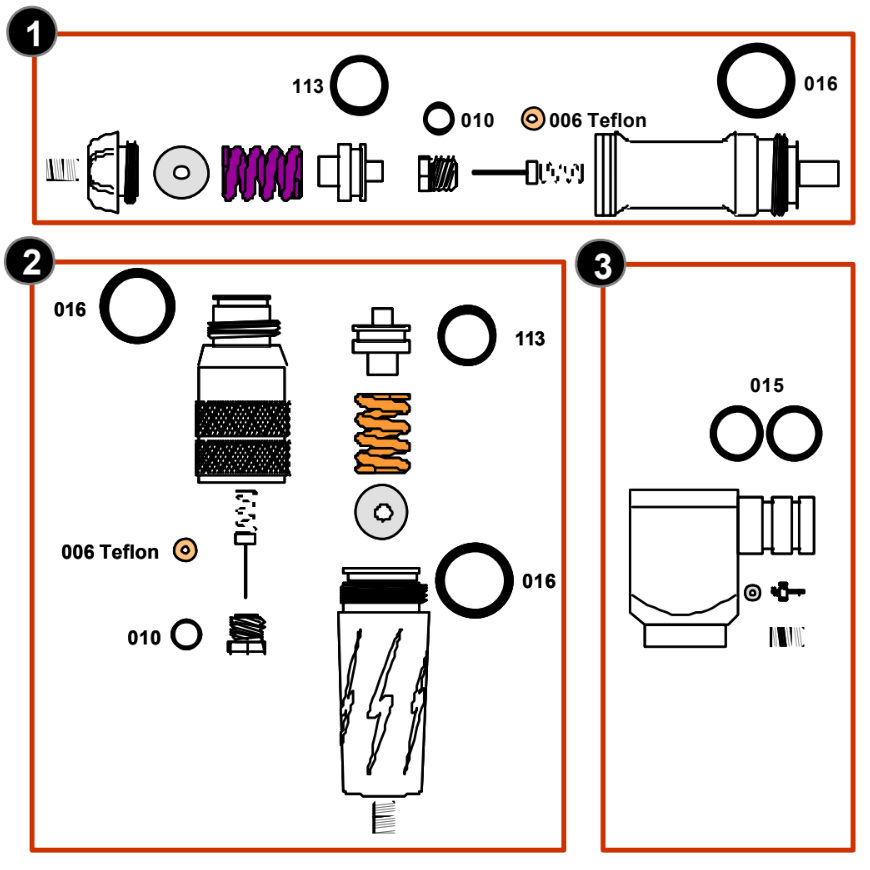 1

113

016

010

006 Teflon

2

016

113

006 Teflon

016

010

3

015